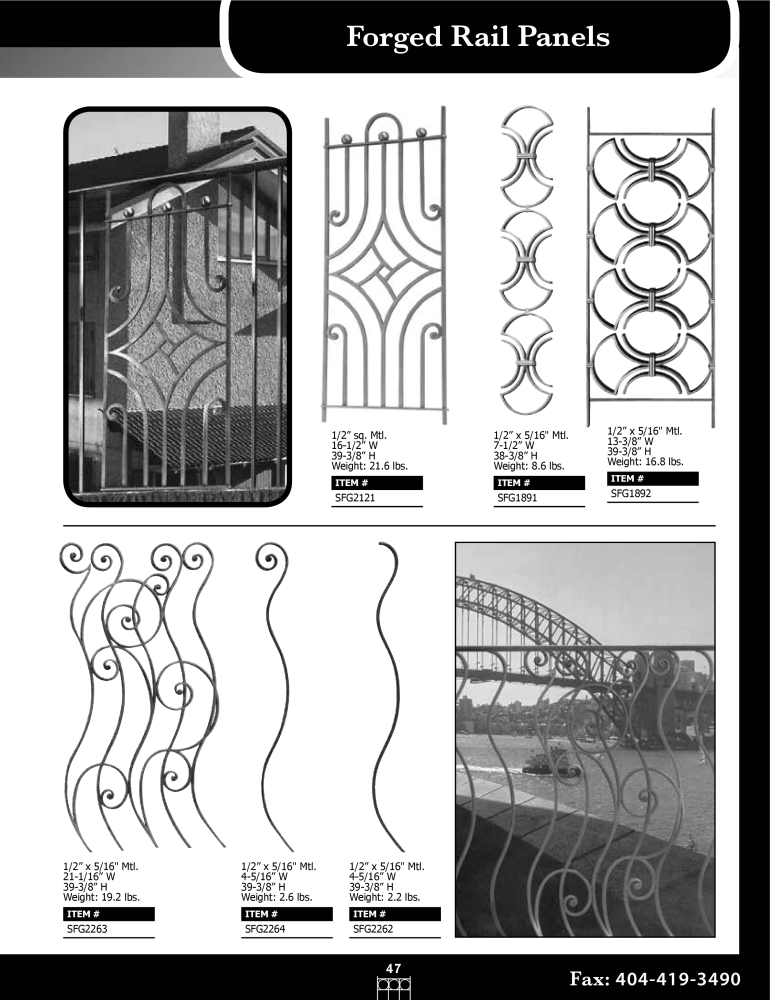 Forged Rail Panels

1/2" sq. Mtl.
16-1/2" W
39-3/8" H
Weight: 21.6 lbs.

ITEM #
SFG2121

1/2" x 5/16" Mtl.
7-1/2" W
38-3/8" H
Weight: 8.6 lbs.

ITEM #
SFG1891

1/2" x 5/16" Mtl.
13-3/8" W
39-3/8" H
Weight: 16.8 lbs.

ITEM #
SFG1892

1/2" x 5/16" Mtl.
21-1/16" W
39-3/8" H
Weight: 19.2 lbs.

ITEM #
SFG2263

1/2" x 5/16" Mtl.
4-5/16" W
39-3/8" H
Weight: 2.6 lbs.

ITEM #
SFG2264

1/2" x 5/16" Mtl.
4-5/16" W
39-3/8" H
Weight: 2.2 lbs.

ITEM #
SFG2262

47

Fax: 404-419-3490