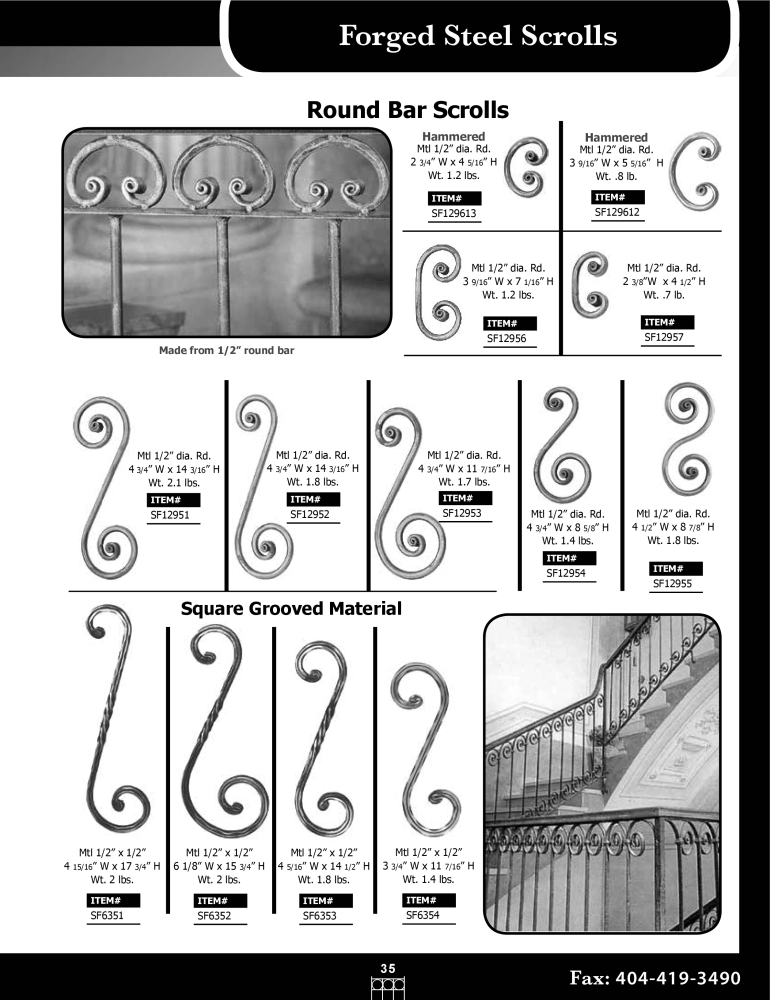 Forged Steel Scrolls

Round Bar Scrolls

Made from 1/2" round bar

Hammered
Mtl 1/2" dia. Rd.
2 3/4" W x 4 5/16" H
Wt. 1.2 lbs.
ITEM#
SF129613

Hammered
Mtl 1/2" dia. Rd.
3 9/16" W x 5 5/16" H
Wt. .8 lb.
ITEM#
SF129612

Mtl 1/2" dia. Rd.
3 9/16" W x 7 1/16" H
Wt. 1.2 lbs.
ITEM#
SF12956

Mtl 1/2" dia. Rd.
2 3/8"W x 4 1/2" H
Wt. .7 lb.
ITEM#
SF12957

Mtl 1/2" dia. Rd.
4 3/4" W x 14 3/16" H
Wt. 2.1 lbs.
ITEM#
SF12951

Mtl 1/2" dia. Rd.
4 3/4" W x 14 3/16" H
Wt. 1.8 lbs.
ITEM#
SF12952

Mtl 1/2" dia. Rd.
4 3/4" W x 11 7/16" H
Wt. 1.7 lbs.
ITEM#
SF12953

Mtl 1/2" dia. Rd.
4 3/4" W x 8 5/8" H
Wt. 1.4 lbs.
ITEM#
SF12954

Mtl 1/2" dia. Rd.
4 1/2" W x 8 7/8" H
Wt. 1.8 lbs.
ITEM#
SF12955

Square Grooved Material

Mtl 1/2" x 1/2"
4 15/16" W x 17 3/4" H
Wt. 2 lbs.
ITEM#
SF6351

Mtl 1/2" x 1/2"
6 1/8" W x 15 3/4" H
Wt. 2 lbs.
ITEM#
SF6352

Mtl 1/2" x 1/2"
4 5/16" W x 14 1/2" H
Wt. 1.8 lbs.
ITEM#
SF6353

Mtl 1/2" x 1/2"
3 3/4" W x 11 7/16" H
Wt. 1.4 lbs.
ITEM#
SF6354

35

Fax: 404-419-3490